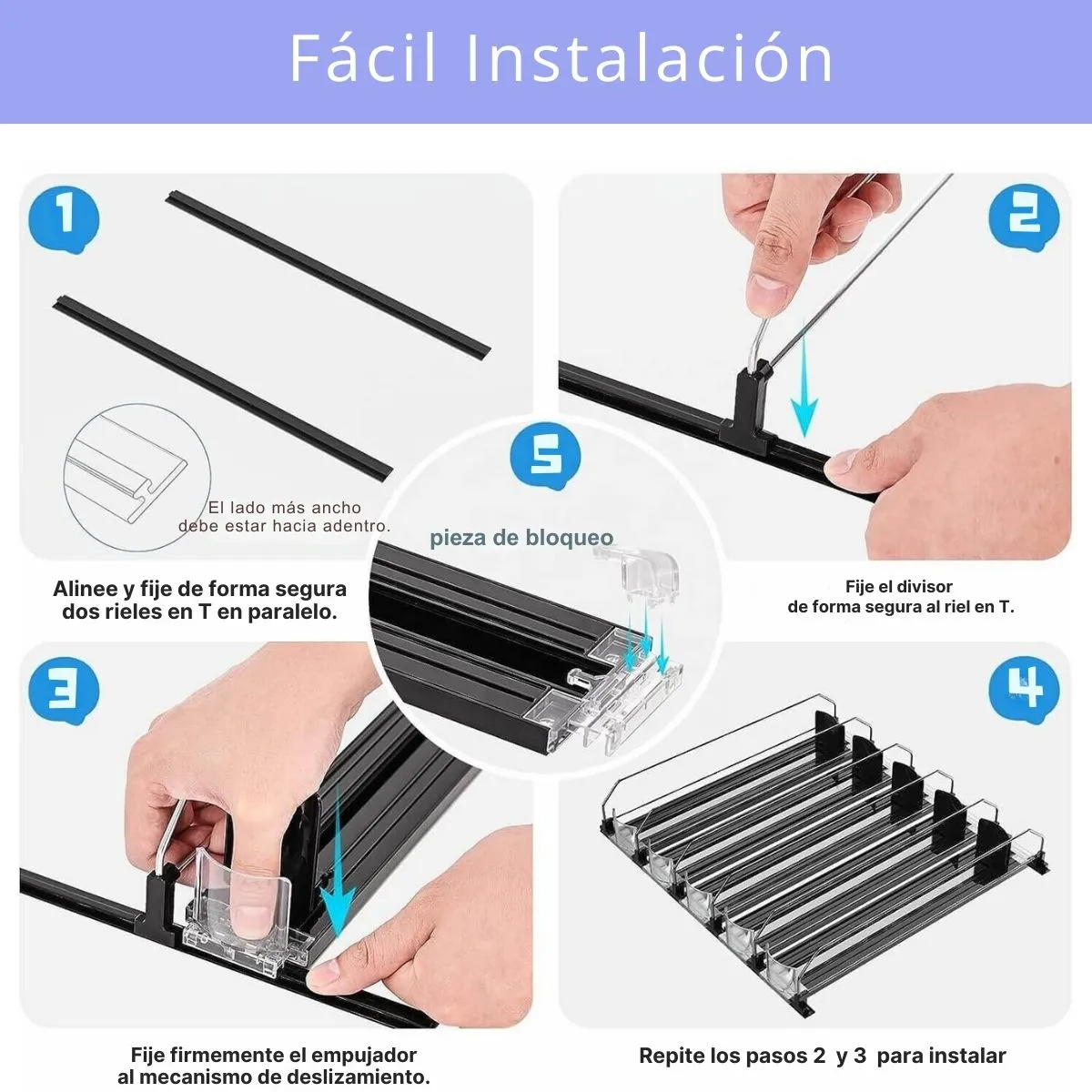 Fácil Instalación

1

El lado más ancho debe estar hacia adentro.

Alinee y fije de forma segura dos rieles en T en paralelo.

2

Fije el divisor de forma segura al riel en T.

5

pieza de bloqueo

3

Fije firmemente el empujador al mecanismo de deslizamiento.

4

Repite los pasos 2 y 3 para instalar