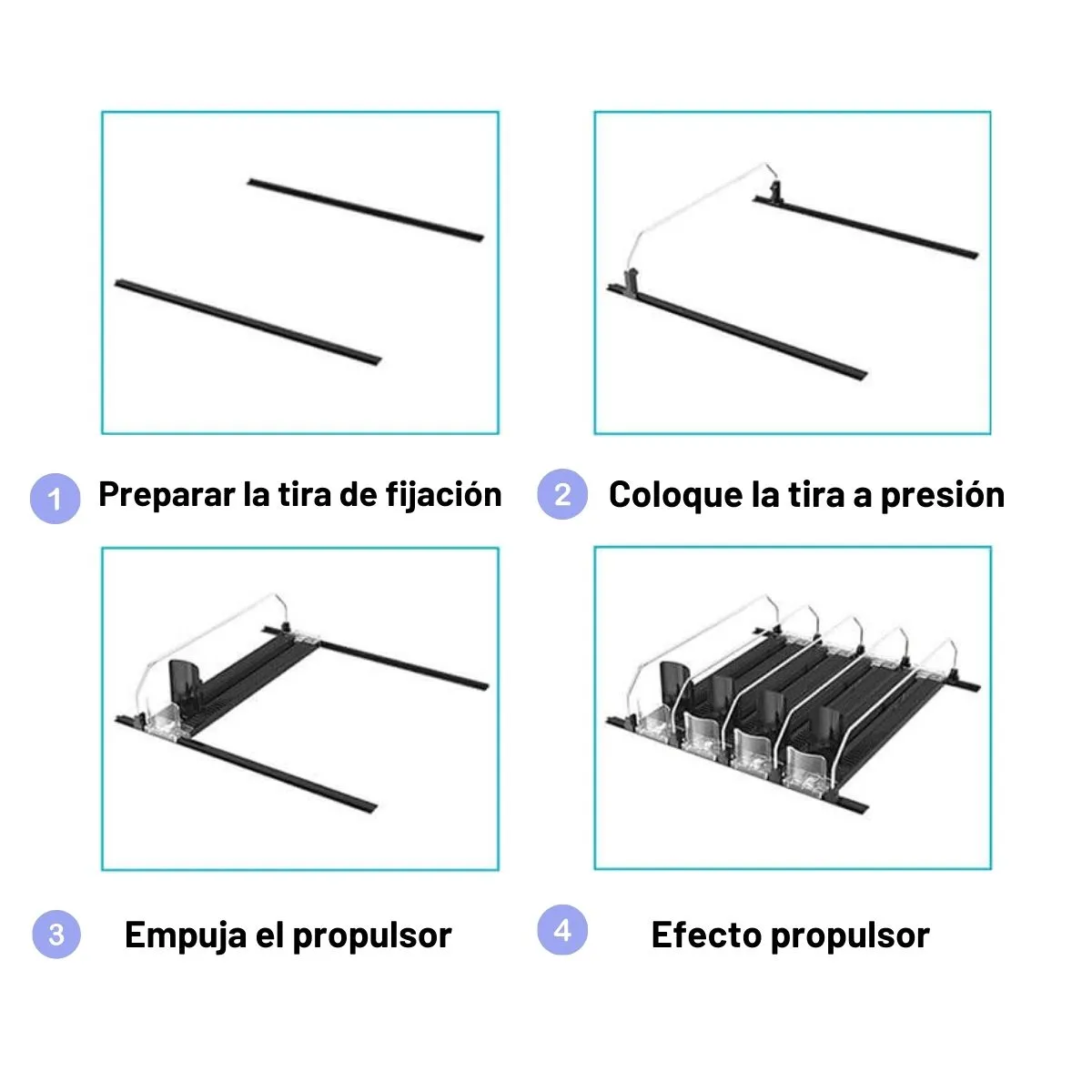 1 Preparar la tira de fijación

2 Coloque la tira a presión

3 Empuja el propulsor

4 Efecto propulsor