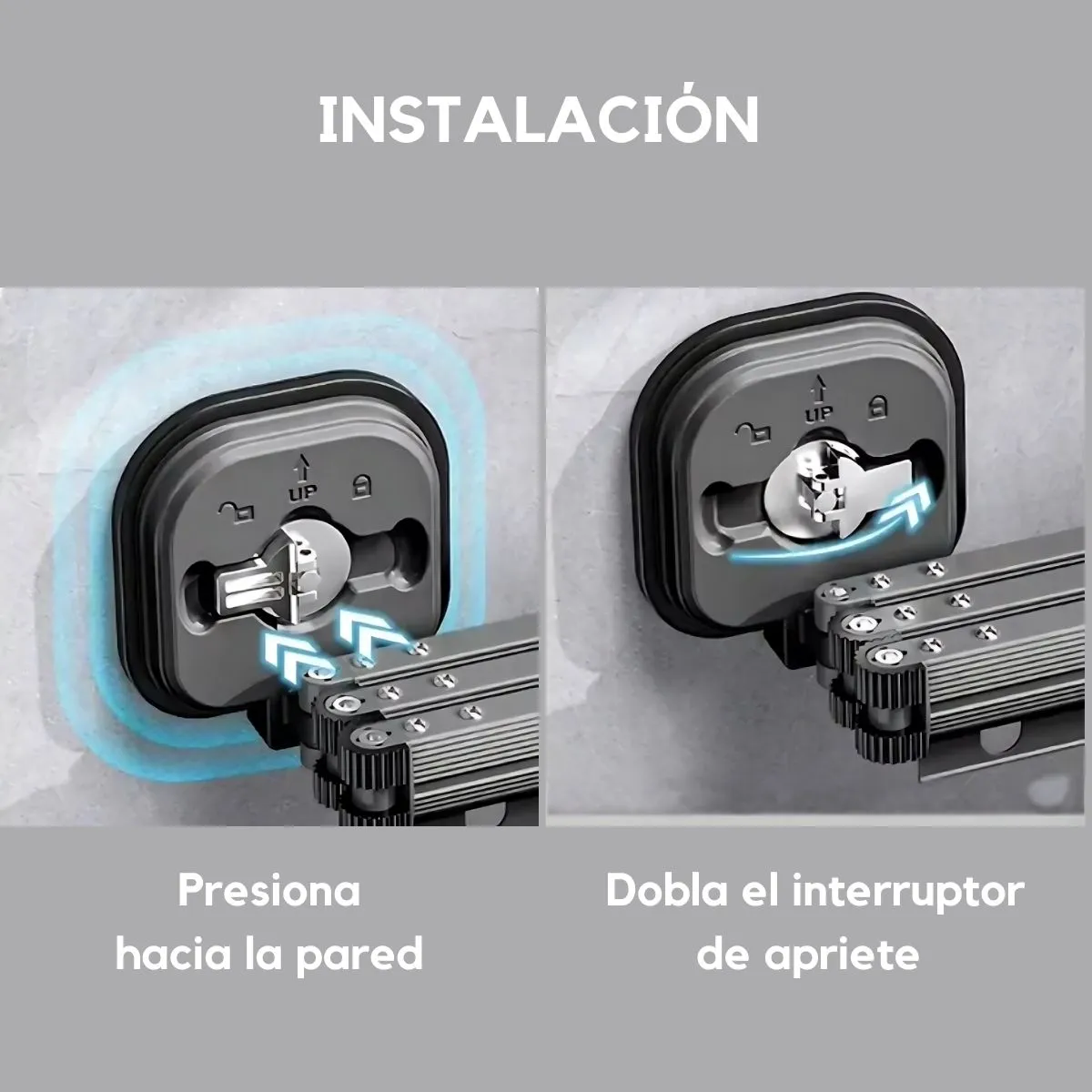 INSTALACIÓN

UP

UP

Presiona hacia la pared

Dobla el interruptor de apriete